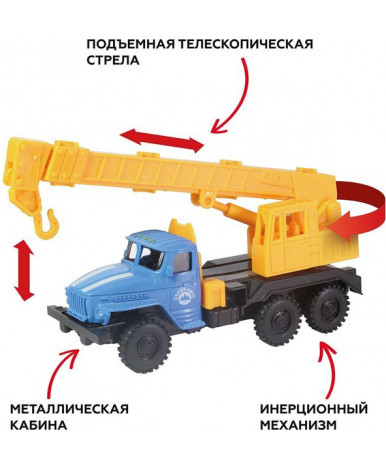 ПОДЪЕМНАЯ ТЕЛЕСКОПИЧЕСКАЯ СТРЕЛА

СТРОЙ-АВТО

МЕТАЛЛИЧЕСКАЯ КАБИНА

ИНЕРЦИОННЫЙ МЕХАНИЗМ